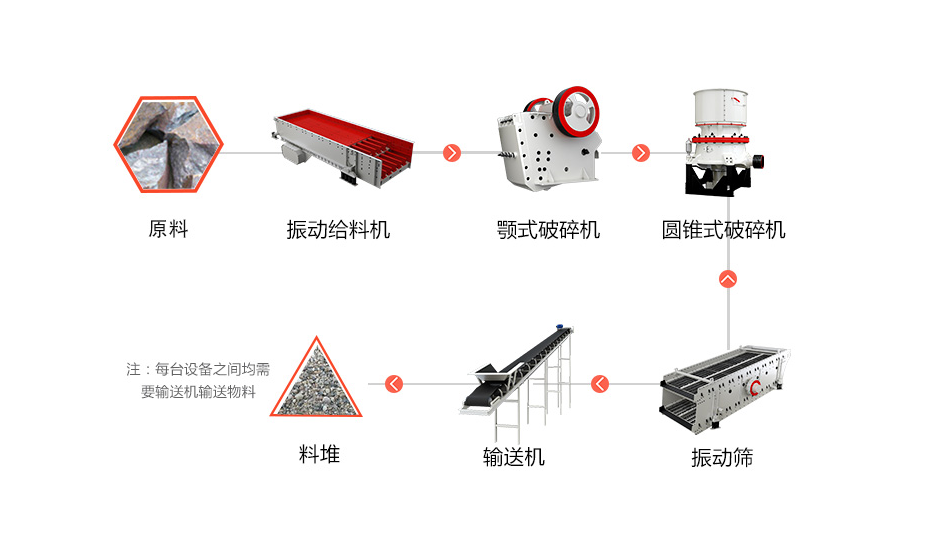 原料

振动给料机

颚式破碎机

圆锥式破碎机

注：每台设备之间均需要输送机输送物料

料堆

输送机

振动筛